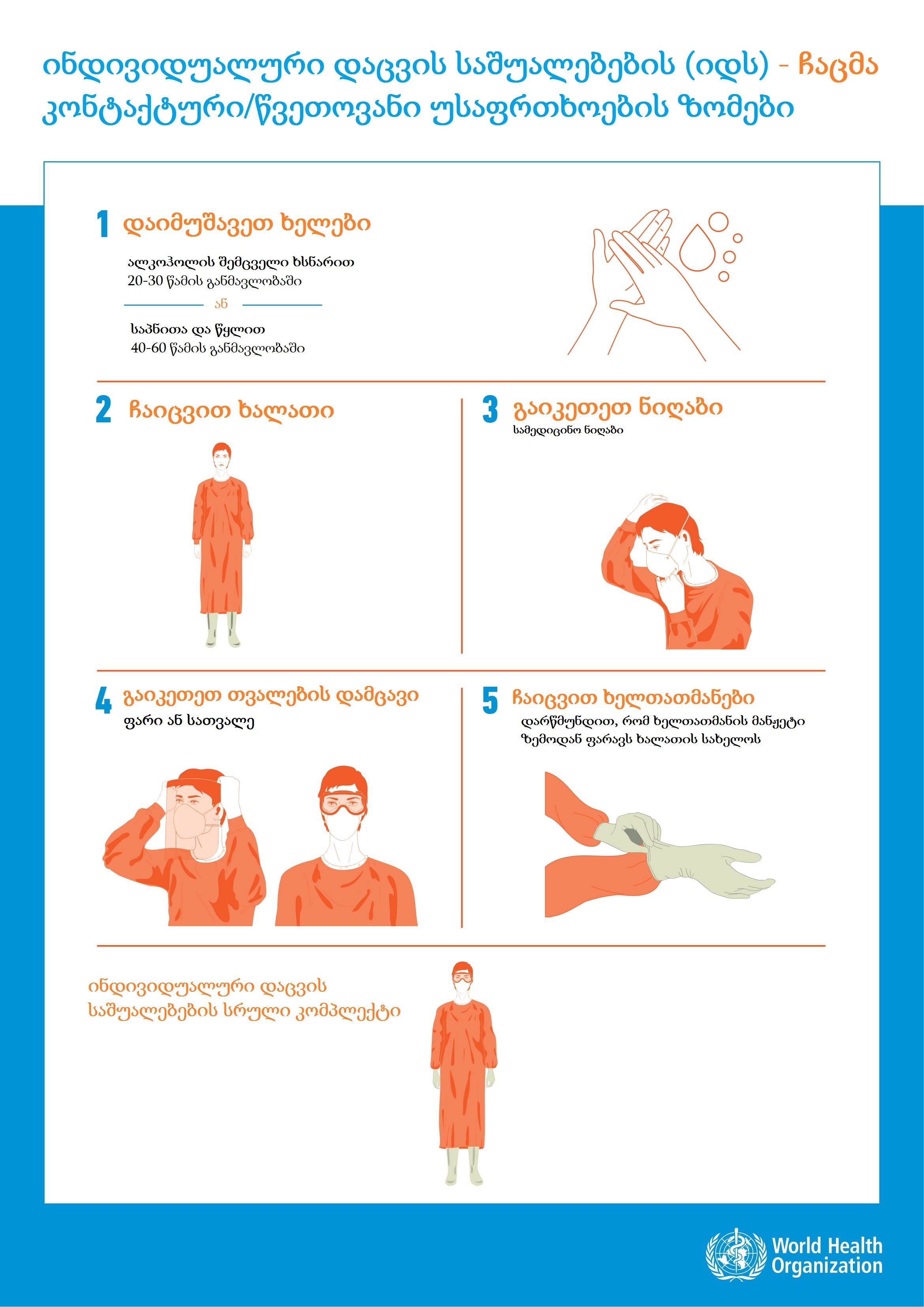 ინდივიდუალური დაცვის საშუალებების (იდს) - ჩაცმა
კონტაქტური/წვეთოვანი უსაფრთხოების ზომები

1 დაიმუშავეთ ხელები

ალკოჰოლის შემცველი ხსნარით
20-30 წამის განმავლობაში

ან

საპნითა და წყლით
40-60 წამის განმავლობაში

2 ჩაიცვით ხალათი

3 გაიკეთეთ ნიღაბი
სამედიცინო ნიღაბი

4 გაიკეთეთ თვალების დამცავი
ფარი ან სათვალე

5 ჩაიცვით ხელთათმანები
დარწმუნდით, რომ ხელთათმანის მანჟეტი ზემოდან ფარავს ხალათის სახელოს

ინდივიდუალური დაცვის საშუალებების სრული კომპლექტი

World Health Organization